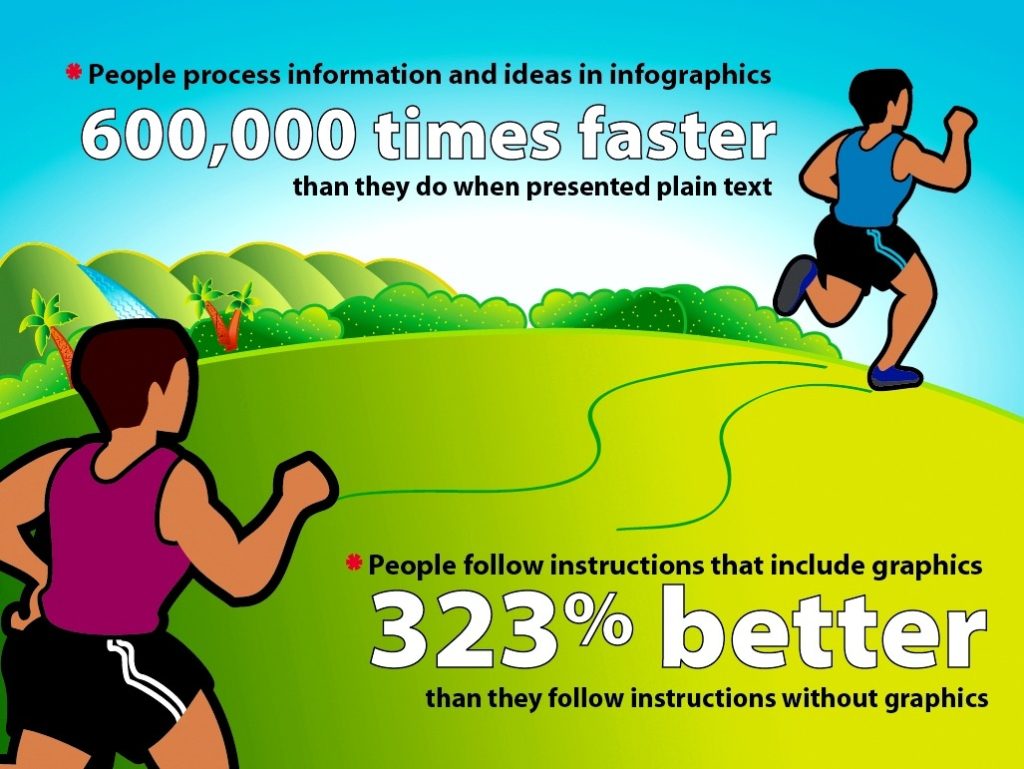 * People process information and ideas in infographics
600,000 times faster
than they do when presented plain text

* People follow instructions that include graphics
323% better
than they follow instructions without graphics